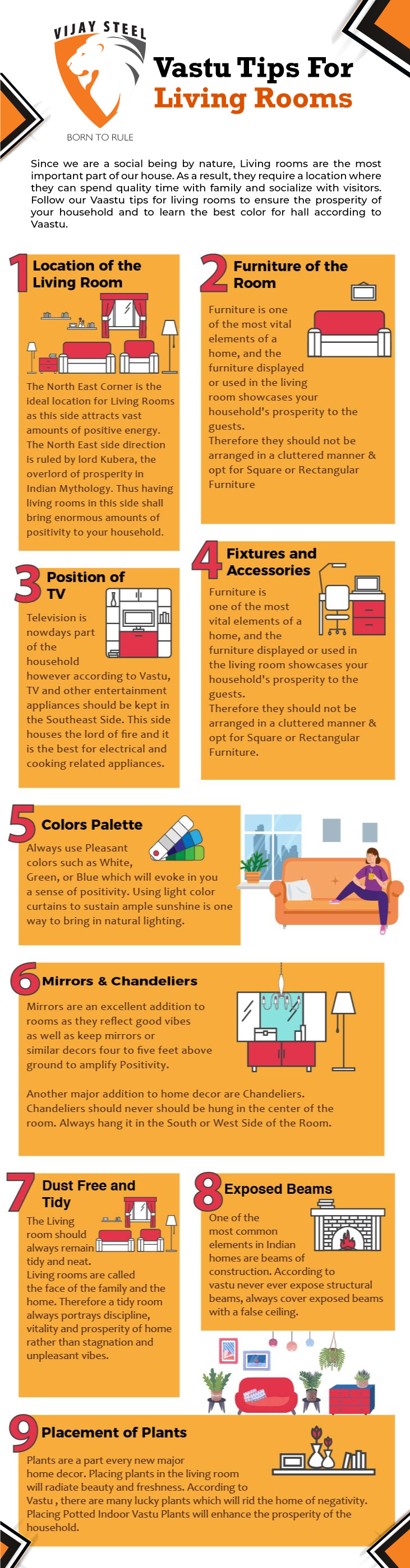 VIJAY STEEL

BORN TO RULE

Vastu Tips For Living Rooms

Since we are a social being by nature, Living rooms are the most important part of our house. As a result, they require a location where they can spend quality time with family and socialize with visitors. Follow our Vaastu tips for living rooms to ensure the prosperity of your household and to learn the best color for hall according to Vaastu.

1 Location of the Living Room

The North East Corner is the ideal location for Living Rooms as this side attracts vast amounts of positive energy. The North East side direction is ruled by lord Kubera, the overlord of prosperity in Indian Mythology. Thus having living rooms in this side shall bring enormous amounts of positivity to your household.

2 Furniture of the Room

Furniture is one of the most vital elements of a home, and the furniture displayed or used in the living room showcases your household's prosperity to the guests.
Therefore they should not be arranged in a cluttered manner & opt for Square or Rectangular Furniture

3 Position of TV

Television is nowdays part of the household however according to Vastu, TV and other entertainment appliances should be kept in the Southeast Side. This side houses the lord of fire and it is the best for electrical and cooking related appliances.

4 Fixtures and Accessories

Furniture is one of the most vital elements of a home, and the furniture displayed or used in the living room showcases your household's prosperity to the guests.
Therefore they should not be arranged in a cluttered manner & opt for Square or Rectangular Furniture.

5 Colors Palette

Always use Pleasant colors such as White, Green, or Blue which will evoke in you a sense of positivity. Using light color curtains to sustain ample sunshine is one way to bring in natural lighting.

6 Mirrors & Chandeliers

Mirrors are an excellent addition to rooms as they reflect good vibes as well as keep mirrors or similar decors four to five feet above ground to amplify Positivity.

Another major addition to home decor are Chandeliers. Chandeliers should never should be hung in the center of the room. Always hang it in the South or West Side of the Room.

7 Dust Free and Tidy

The Living room should always remain tidy and neat.
Living rooms are called the face of the family and the home. Therefore a tidy room always portrays discipline, vitality and prosperity of home rather than stagnation and unpleasant vibes.

8 Exposed Beams

One of the most common elements in Indian homes are beams of construction. According to vastu never ever expose structural beams, always cover exposed beams with a false ceiling.

9 Placement of Plants

Plants are a part every new major home decor. Placing plants in the living room will radiate beauty and freshness. According to Vastu , there are many lucky plants which will rid the home of negativity. Placing Potted Indoor Vastu Plants will enhance the prosperity of the household.